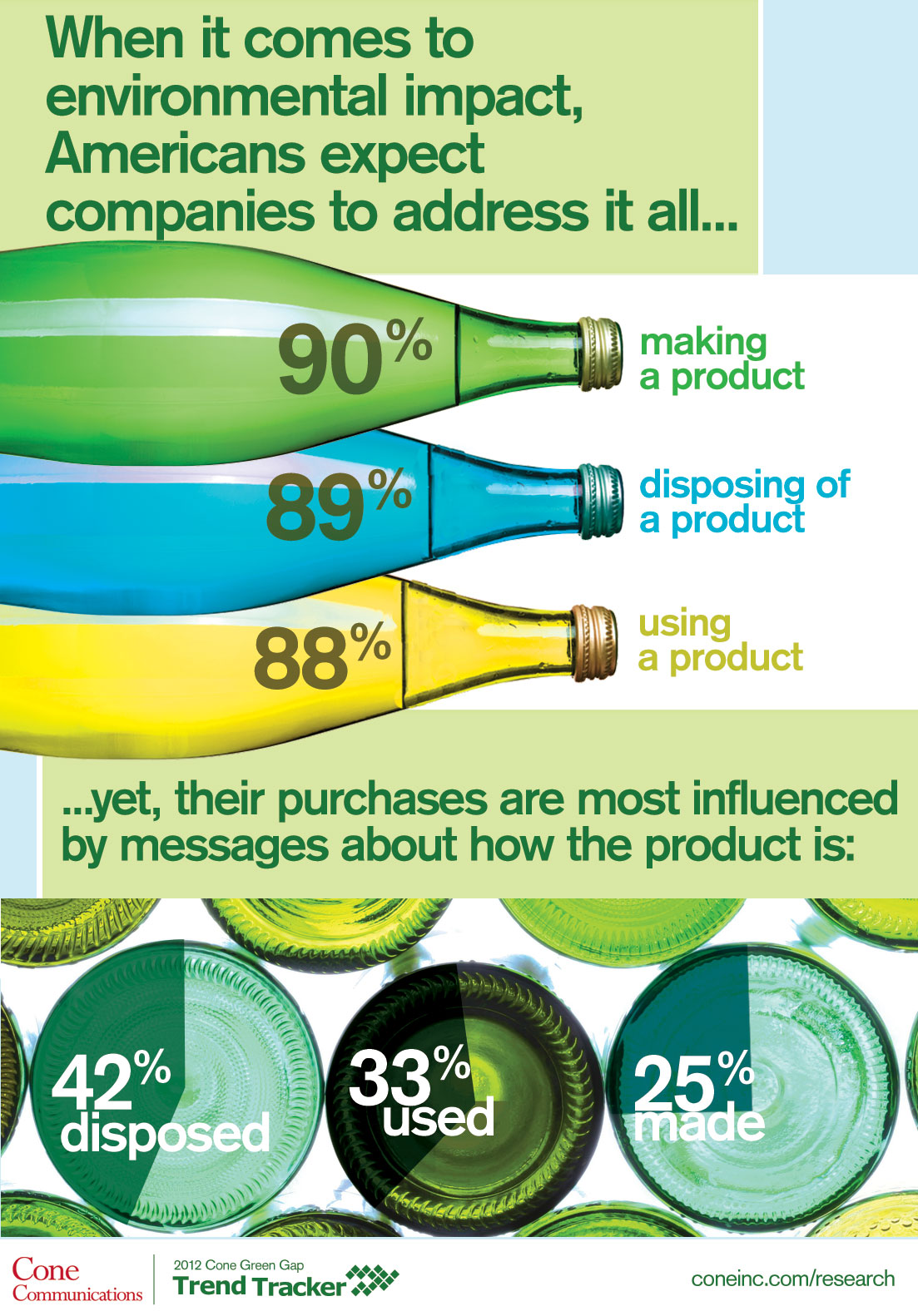 When it comes to environmental impact, Americans expect companies to address it all...

90% making a product

89% disposing of a product

88% using a product

...yet, their purchases are most influenced by messages about how the product is:

42% disposed

33% used

25% made

Cone Communications

2012 Cone Green Gap Trend Tracker

coneinc.com/research